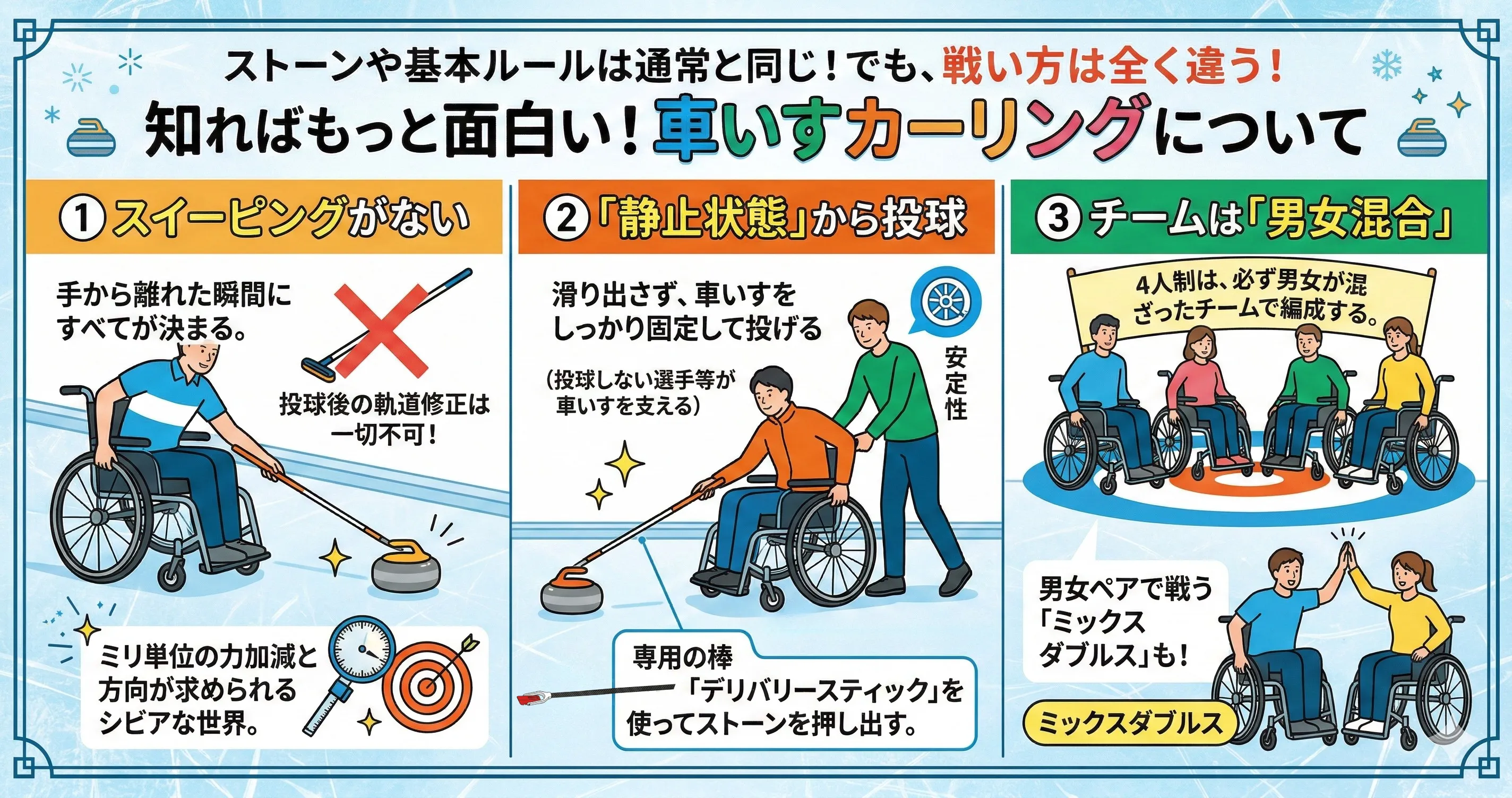 ストーンや基本ルールは通常と同じ！でも、戦い方は全く違う！
知ればもっと面白い！車いすカーリングについて

①スイーピングがない

手から離れた瞬間にすべてが決まる。

投球後の軌道修正は一切不可！

ミリ単位の力加減と方向が求められるシビアな世界。

②「静止状態」から投球

滑り出さず、車いすをしっかり固定して投げる

（投球しない選手等が車いすを支える）

安定性

専用の棒「デリバリースティック」を使ってストーンを押し出す。

③チームは「男女混合」

4人制は、必ず男女が混ざったチームで編成する。

男女ペアで戦う「ミックスダブルス」も！

ミックスダブルス